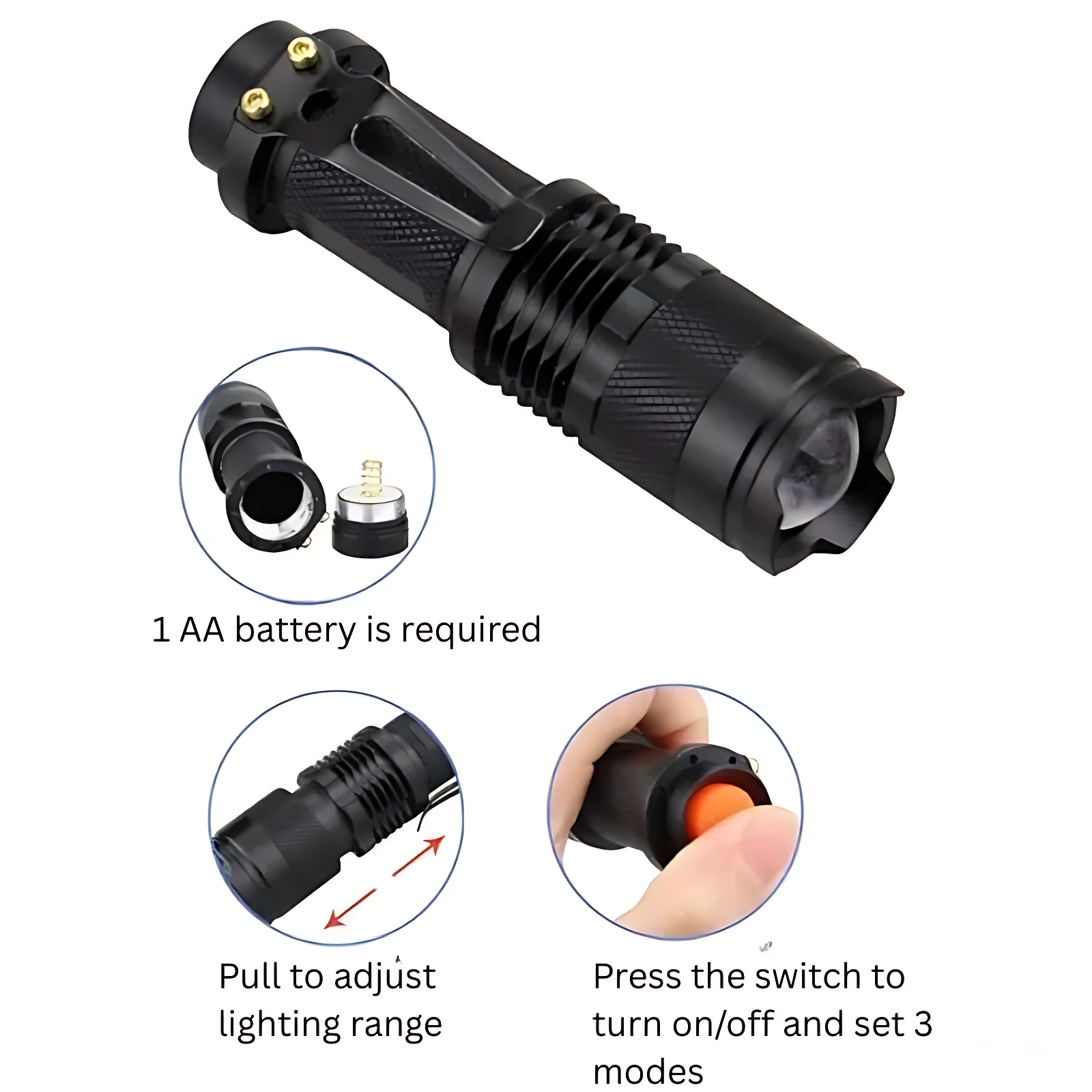 1 AA battery is required

Pull to adjust lighting range

Press the switch to turn on/off and set 3 modes