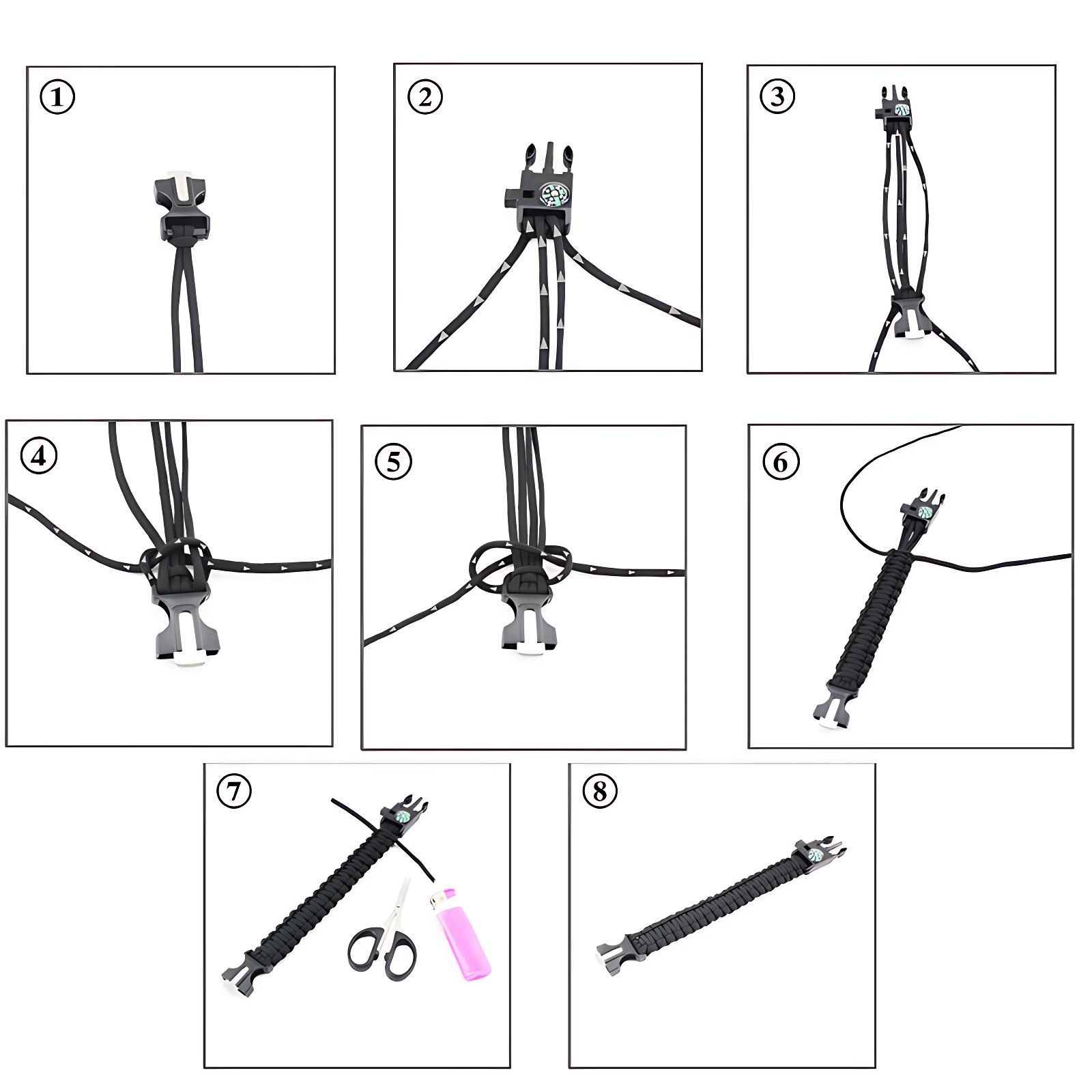 ①

②

③

④

⑤

⑥

⑦

⑧